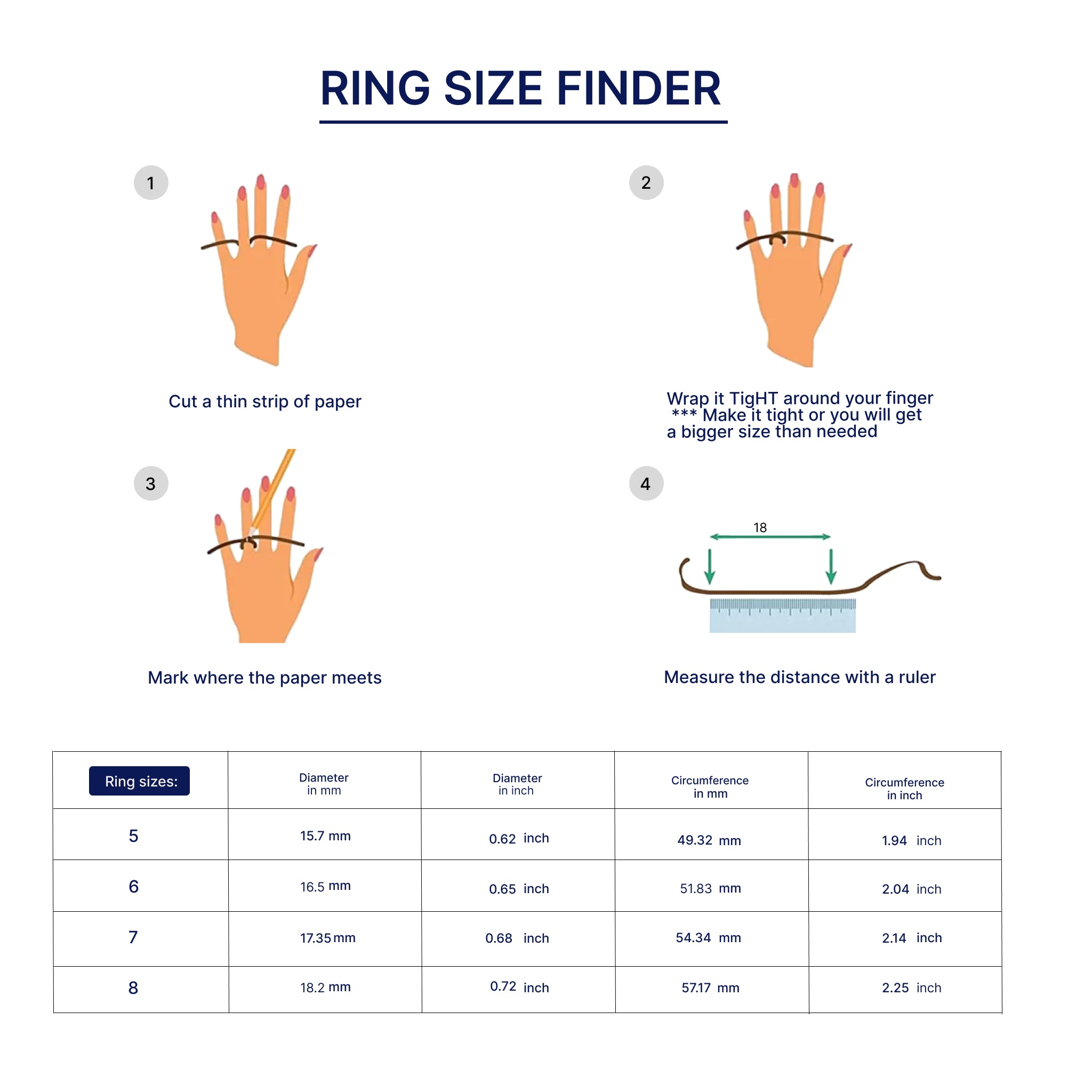 RING SIZE FINDER

1

Cut a thin strip of paper

2

Wrap it TigHT around your finger
*** Make it tight or you will get a bigger size than needed

3

Mark where the paper meets

4

18

Measure the distance with a ruler

| Ring sizes: | Diameter in mm | Diameter in inch | Circumference in mm | Circumference in inch |
|---|---|---|---|---|
| 5 | 15.7 mm | 0.62 inch | 49.32 mm | 1.94 inch |
| 6 | 16.5 mm | 0.65 inch | 51.83 mm | 2.04 inch |
| 7 | 17.35 mm | 0.68 inch | 54.34 mm | 2.14 inch |
| 8 | 18.2 mm | 0.72 inch | 57.17 mm | 2.25 inch |